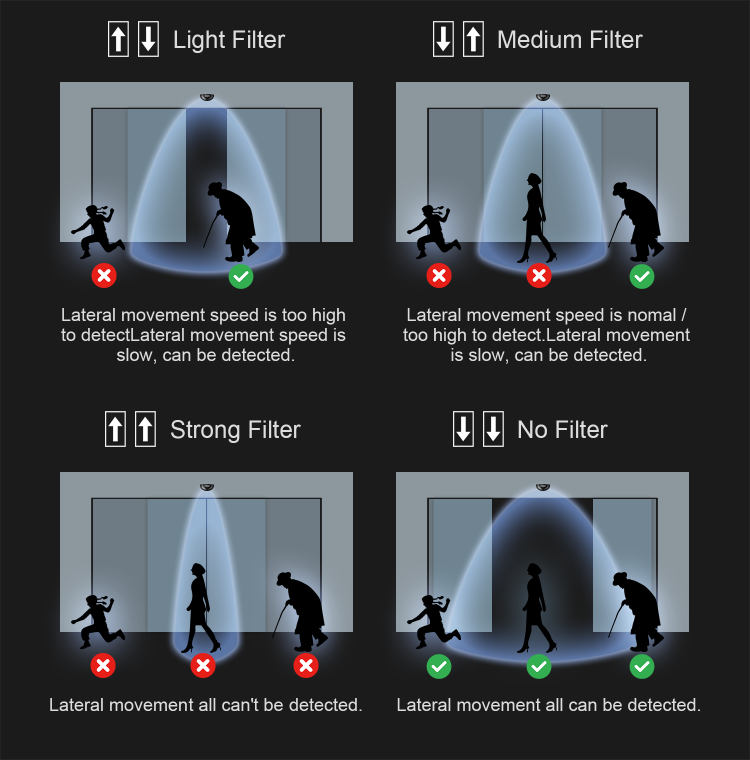 Light Filter

Lateral movement speed is too high to detectLateral movement speed is slow, can be detected.

Medium Filter

Lateral movement speed is nomal / too high to detect.Lateral movement is slow, can be detected.

Strong Filter

Lateral movement all can't be detected.

No Filter

Lateral movement all can be detected.